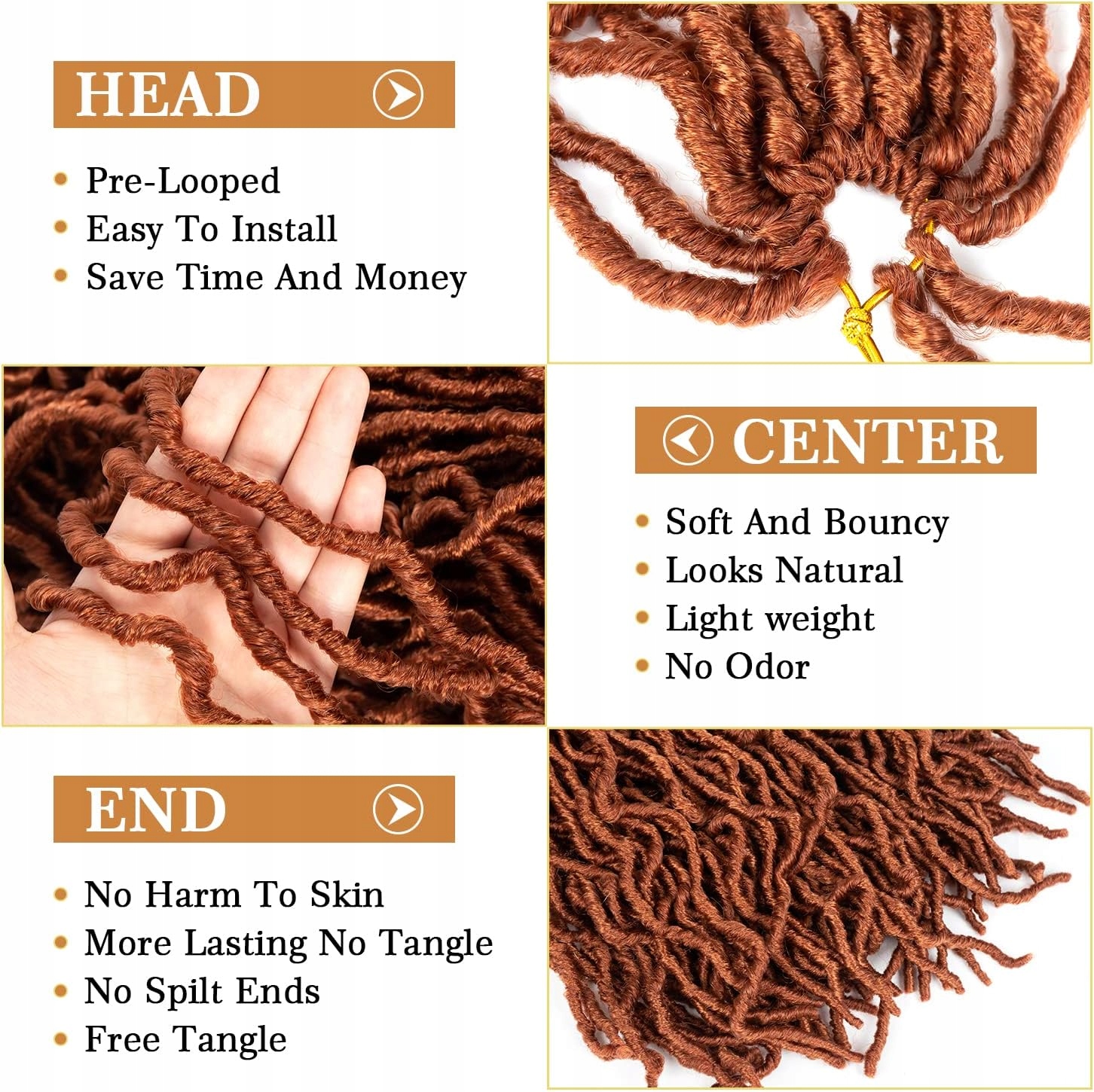 HEAD

- Pre-Looped
- Easy To Install
- Save Time And Money

CENTER

- Soft And Bouncy
- Looks Natural
- Light weight
- No Odor

END

- No Harm To Skin
- More Lasting No Tangle
- No Spilt Ends
- Free Tangle