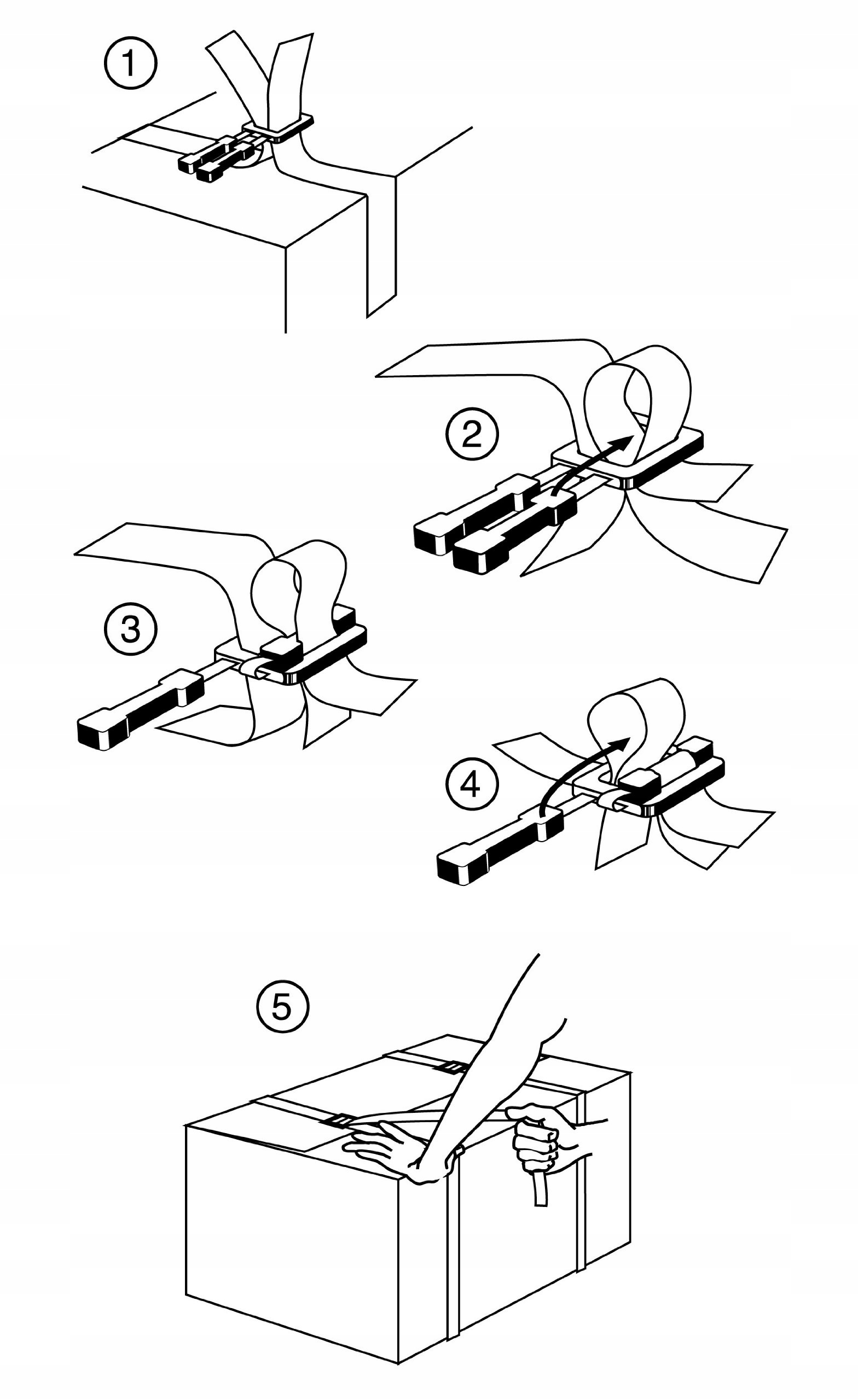 1

2

3

4

5