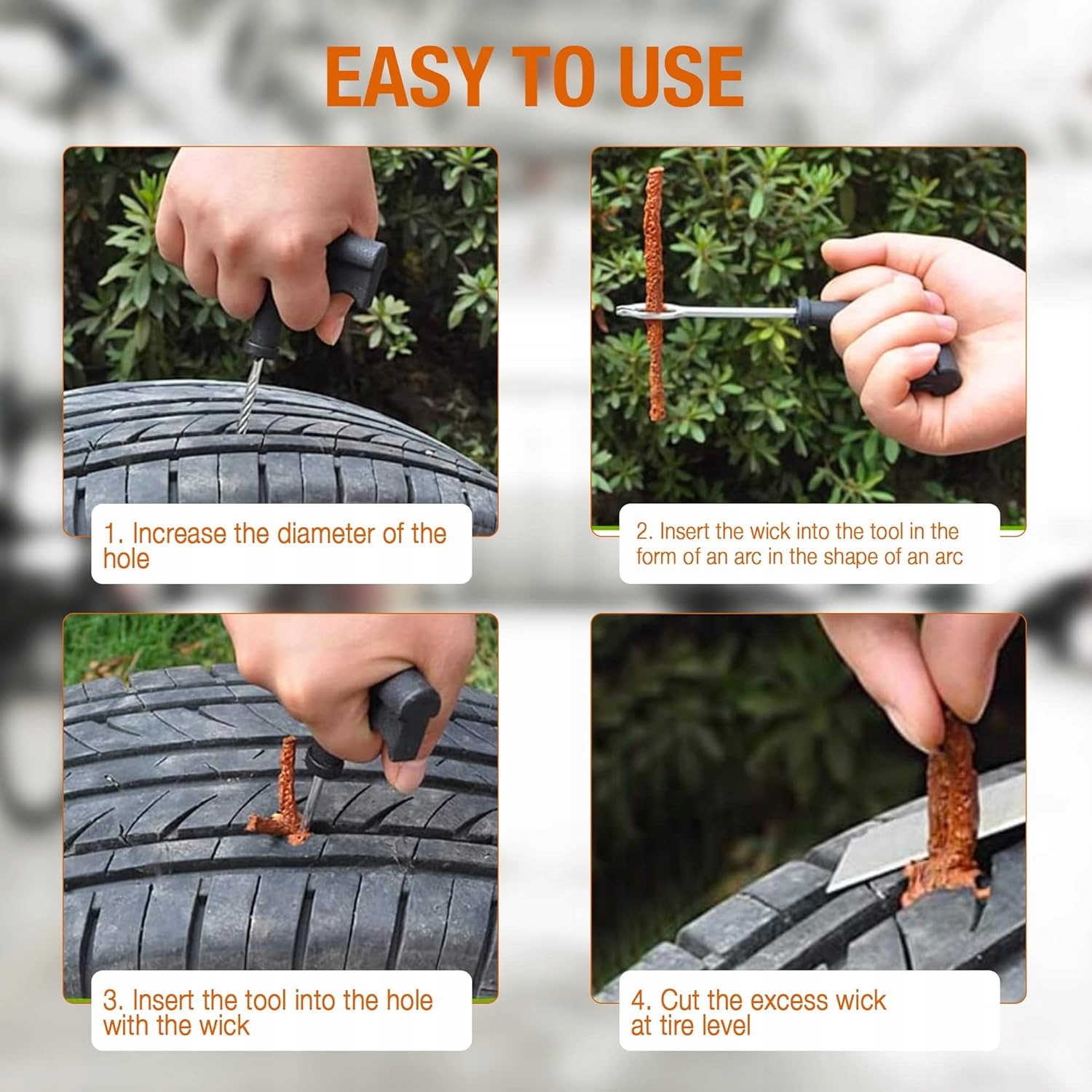 EASY TO USE

1. Increase the diameter of the hole

2. Insert the wick into the tool in the form of an arc in the shape of an arc

3. Insert the tool into the hole with the wick

4. Cut the excess wick at tire level