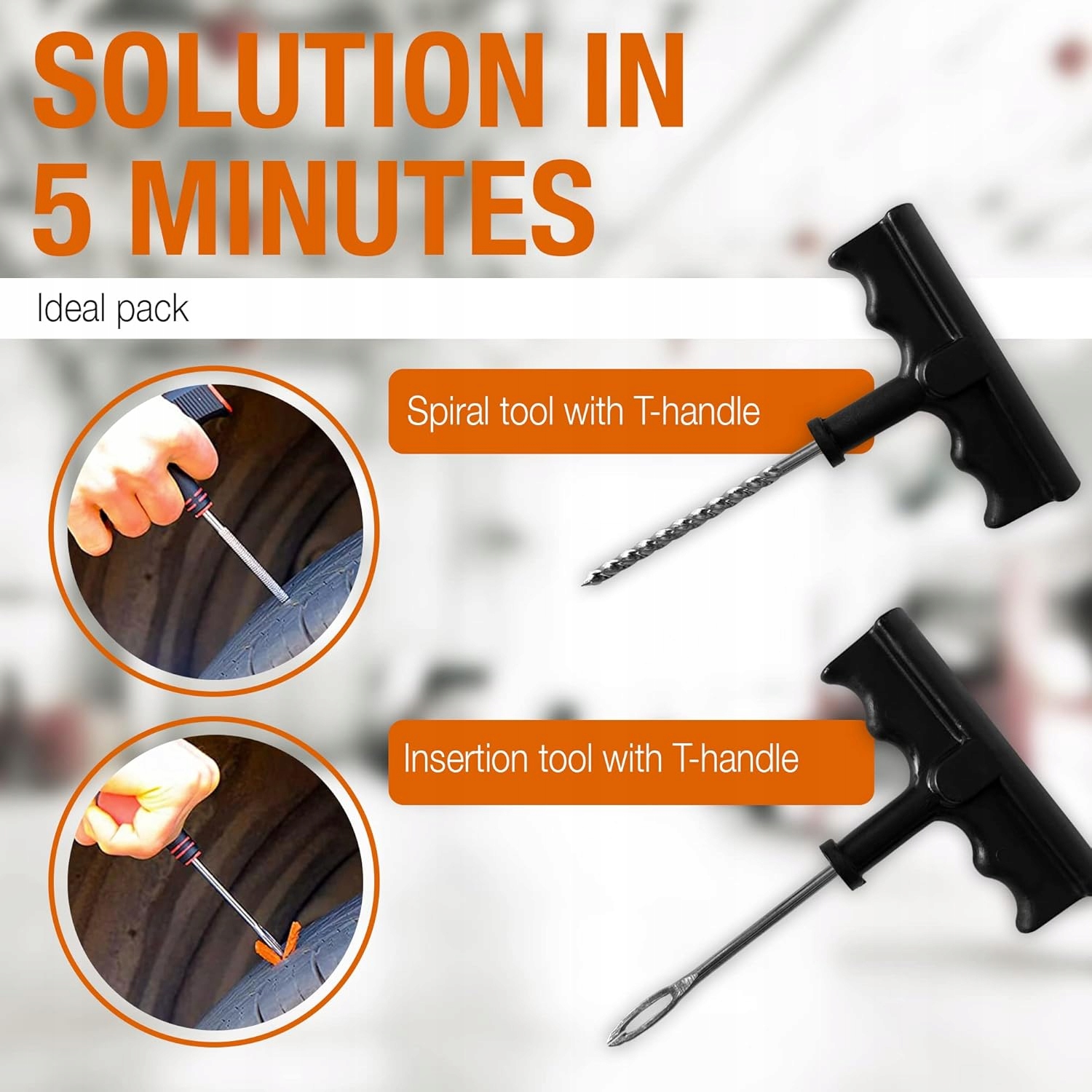 SOLUTION IN 5 MINUTES

Ideal pack

Spiral tool with T-handle

Insertion tool with T-handle